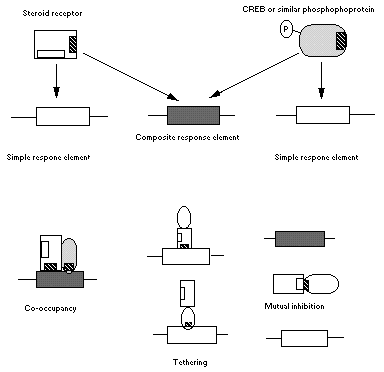 Steroid receptor

CREB or similar phosphophoprotein

P

Composite response element

Simple respone element

Simple respone element

Co-occupancy

Mutual inhibition

Tethering