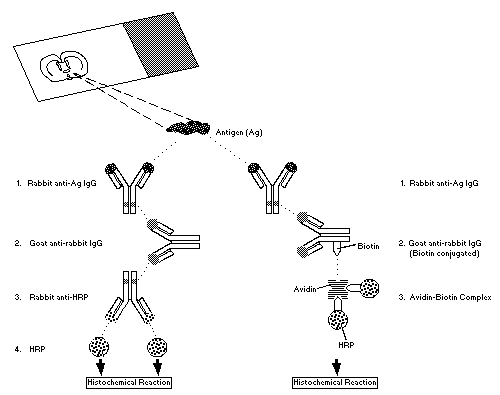 Antigen (Ag)

1. Rabbit anti-Ag IgG

2. Goat anti-rabbit IgG

3. Rabbit anti-HRP

4. HRP

Histochemical Reaction

1. Rabbit anti-Ag IgG

Biotin

2. Goat anti-rabbit IgG (Biotin conjugated)

Avidin

3. Avidin-Biotin Complex

HRP

Histochemical Reaction